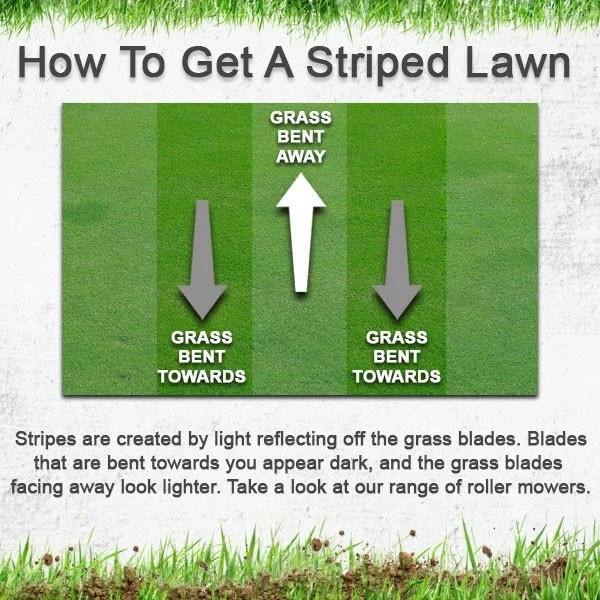 How To Get A Striped Lawn

GRASS BENT AWAY

GRASS BENT TOWARDS

GRASS BENT TOWARDS

Stripes are created by light reflecting off the grass blades. Blades that are bent towards you appear dark, and the grass blades facing away look lighter. Take a look at our range of roller mowers.